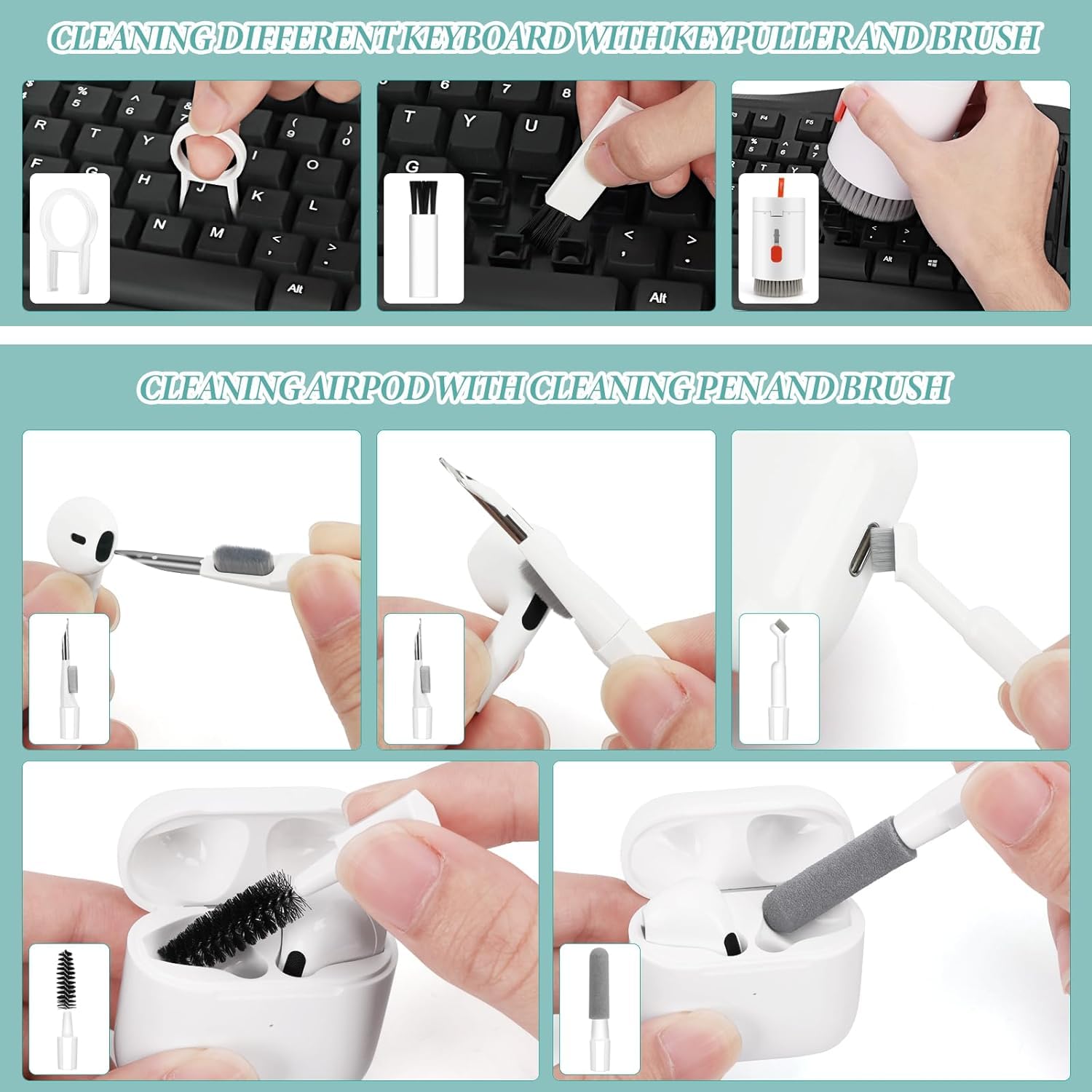 CLEANING DIFFERENT KEYBOARD WITH KEYPULLER AND BRUSH

CLEANING AIRPOD WITH CLEANING PEN AND BRUSH